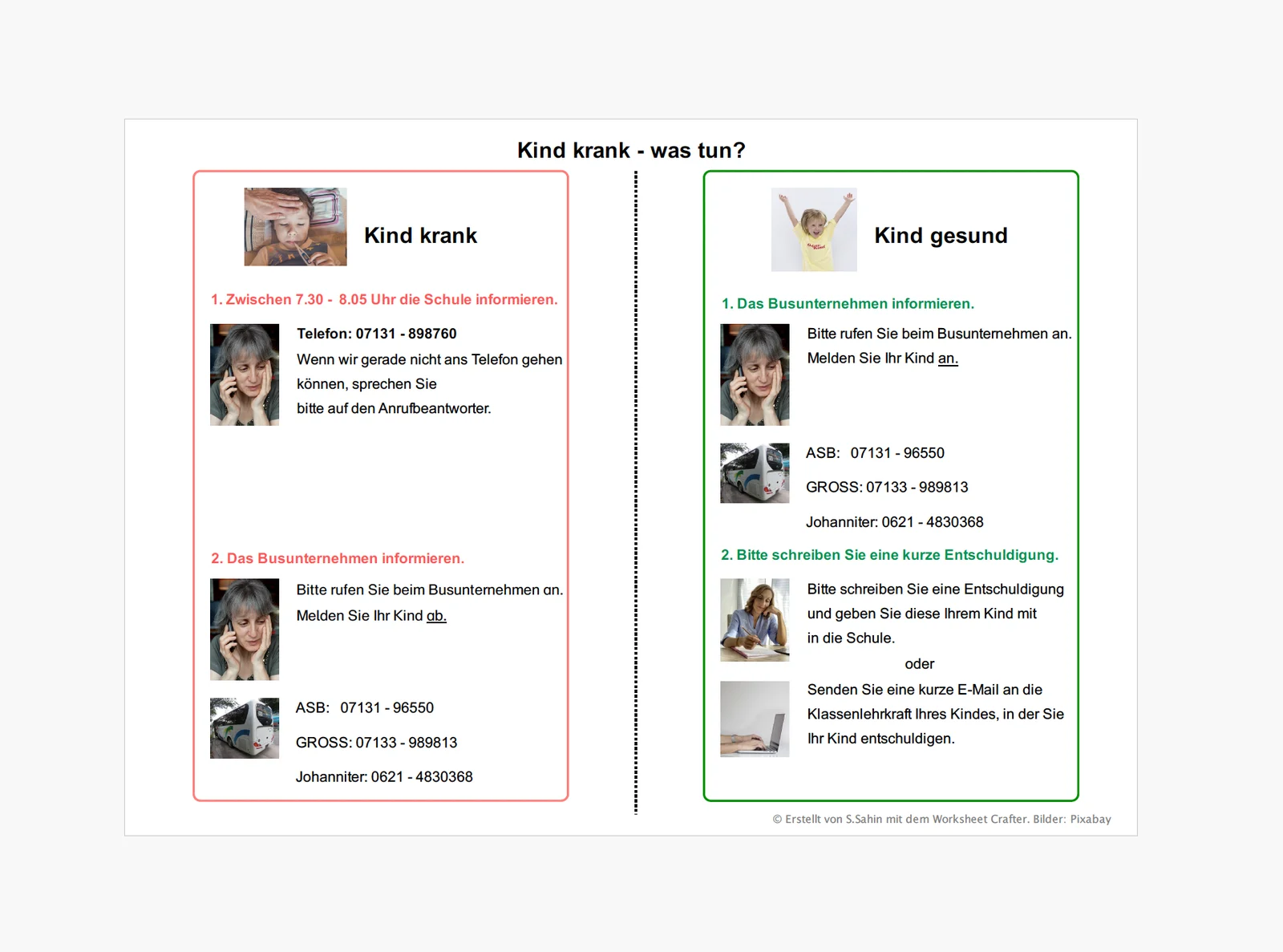 Kind krank - was tun?

Kind krank

1. Zwischen 7.30 - 8.05 Uhr die Schule informieren.

Telefon: 07131 - 898760

Wenn wir gerade nicht ans Telefon gehen können, sprechen Sie bitte auf den Anrufbeantworter.

2. Das Busunternehmen informieren.

Bitte rufen Sie beim Busunternehmen an. Melden Sie Ihr Kind ab.

ASB: 07131 - 96550

GROSS: 07133 - 989813

Johanniter: 0621 - 4830368

Kind gesund

1. Das Busunternehmen informieren.

Bitte rufen Sie beim Busunternehmen an. Melden Sie Ihr Kind an.

ASB: 07131 - 96550

GROSS: 07133 - 989813

Johanniter: 0621 - 4830368

2. Bitte schreiben Sie eine kurze Entschuldigung.

Bitte schreiben Sie eine Entschuldigung und geben Sie diese Ihrem Kind mit in die Schule.

oder

Senden Sie eine kurze E-Mail an die Klassenlehrkraft Ihres Kindes, in der Sie Ihr Kind entschuldigen.

© Erstellt von S.Sahin mit dem Worksheet Crafter. Bilder: Pixabay